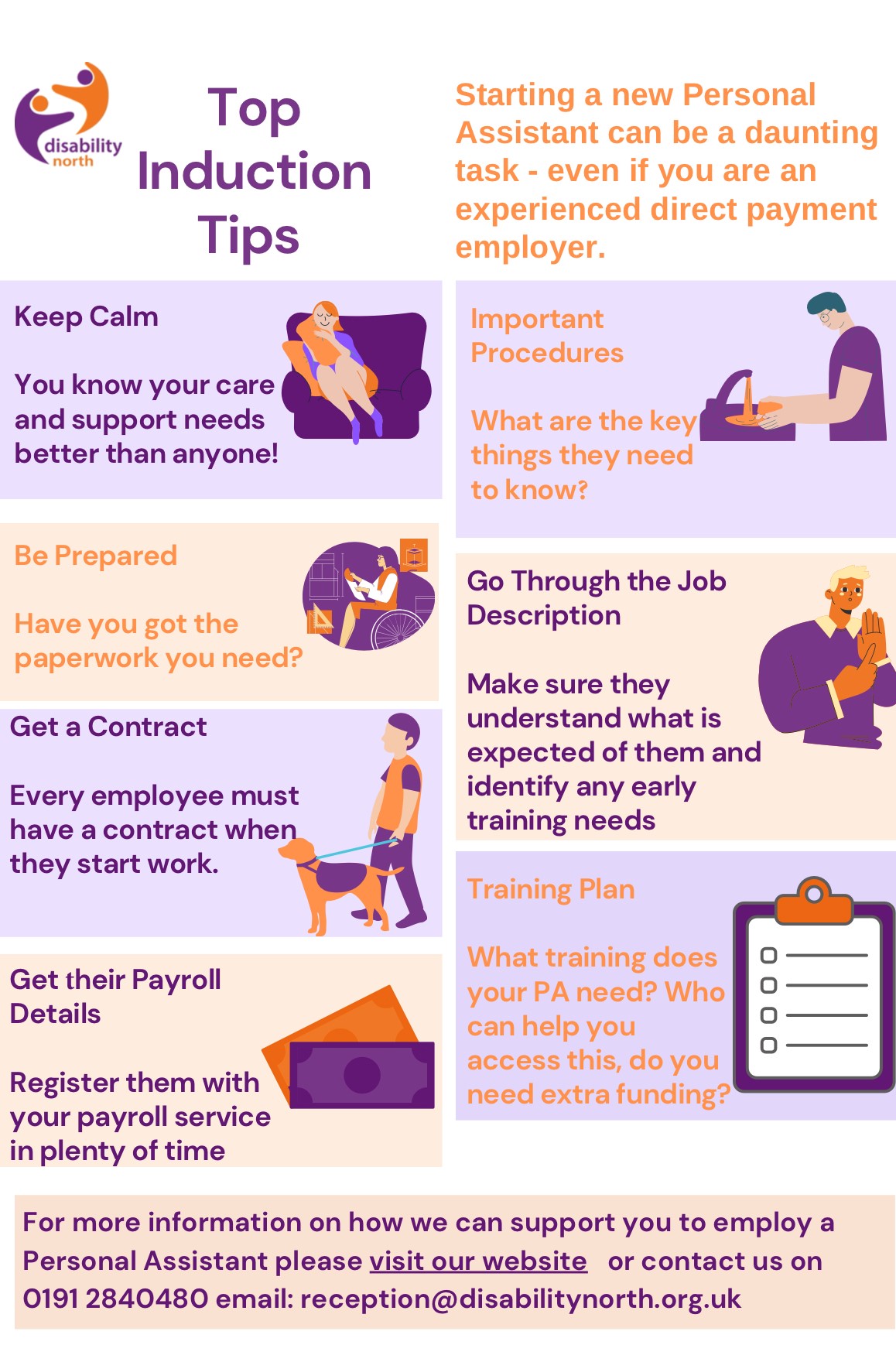 disability north

Top Induction Tips

Starting a new Personal Assistant can be a daunting task - even if you are an experienced direct payment employer.

Keep Calm

You know your care and support needs better than anyone!

Be Prepared

Have you got the paperwork you need?

Get a Contract

Every employee must have a contract when they start work.

Get their Payroll Details

Register them with your payroll service in plenty of time

Important Procedures

What are the key things they need to know?

Go Through the Job Description

Make sure they understand what is expected of them and identify any early training needs

Training Plan

What training does your PA need? Who can help you access this, do you need extra funding?

For more information on how we can support you to employ a Personal Assistant please visit our website or contact us on 0191 2840480 email: reception@disabilitynorth.org.uk